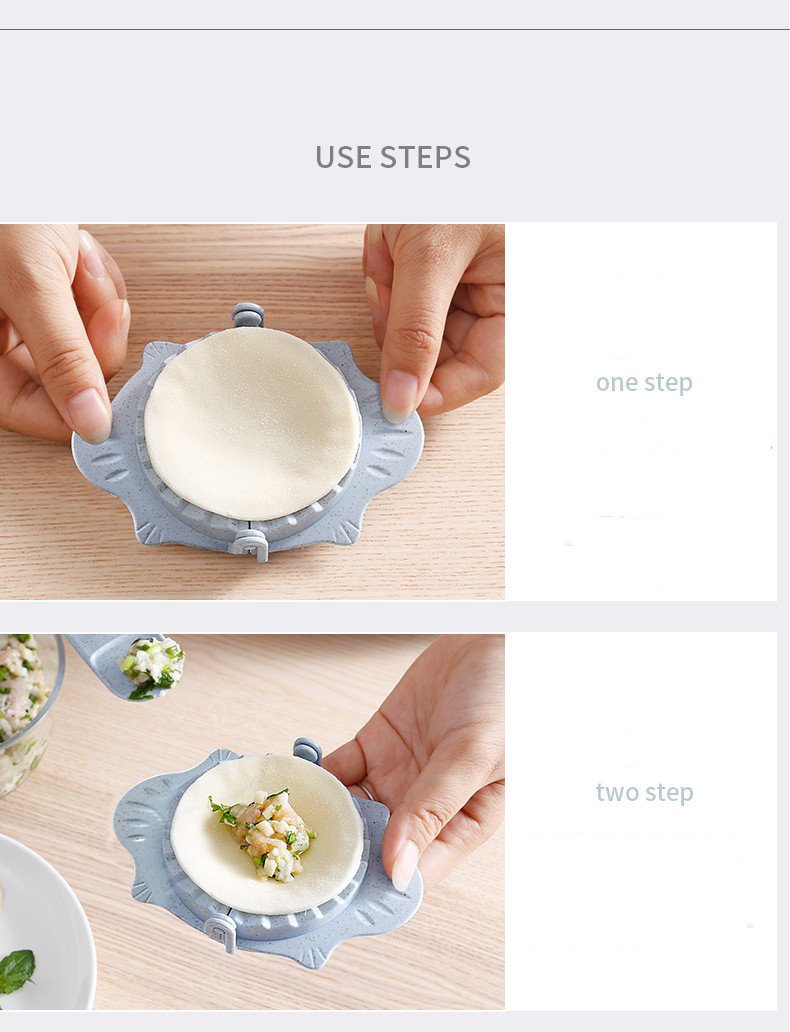 USE STEPS

one step

two step