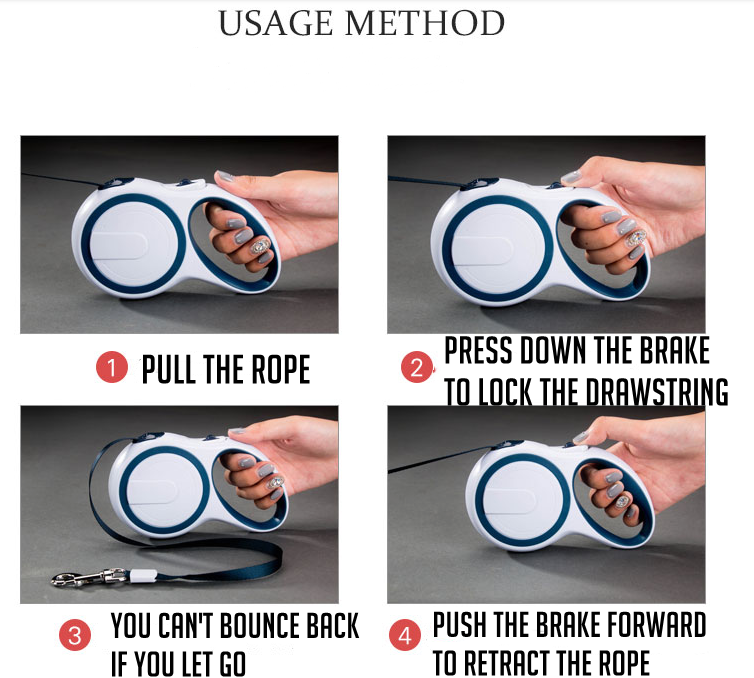 USAGE METHOD

1 PULL THE ROPE

2 PRESS DOWN THE BRAKE TO LOCK THE DRAWSTRING

3 YOU CAN'T BOUNCE BACK IF YOU LET GO

4 PUSH THE BRAKE FORWARD TO RETRACT THE ROPE