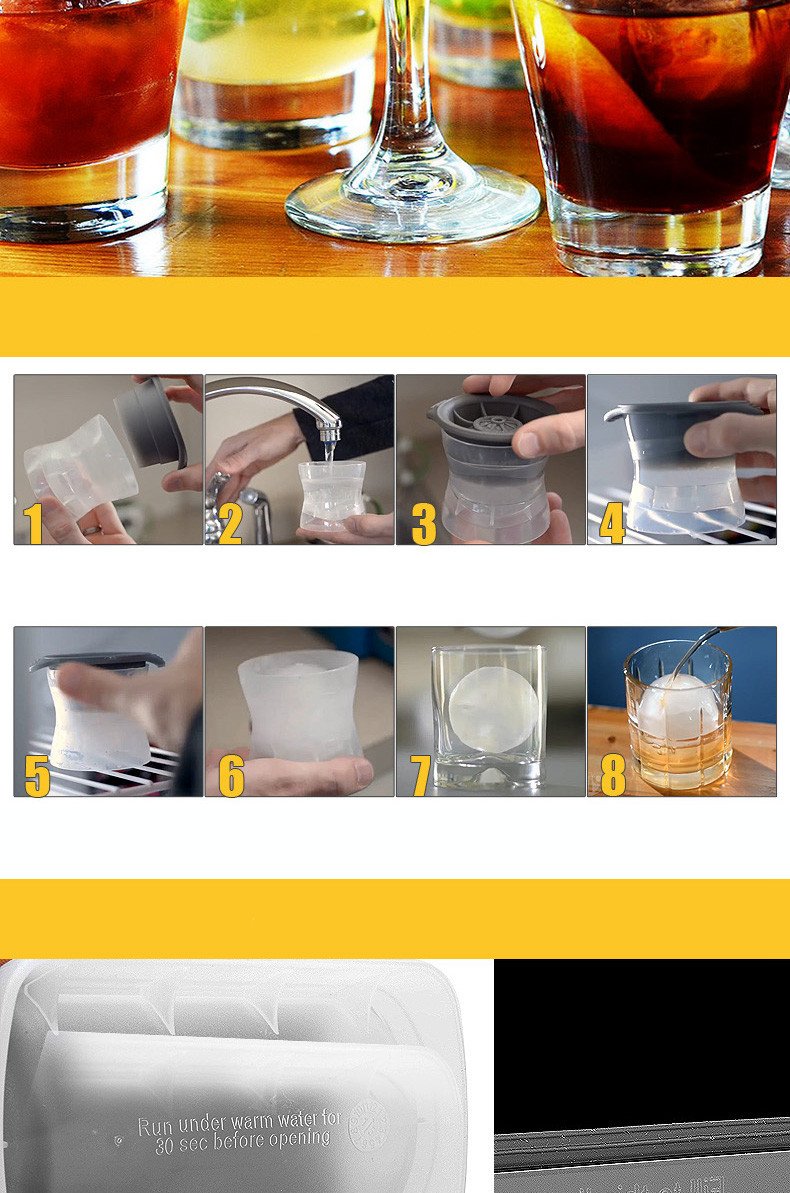 1 2 3 4

5 6 7 8

Run under warm water for 30 sec before opening